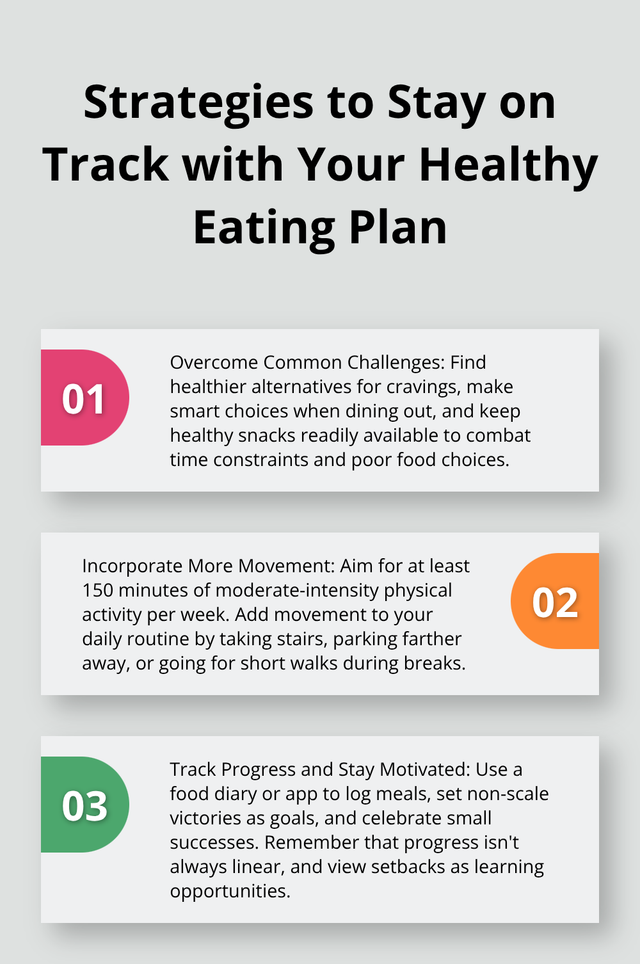 Strategies to Stay on Track with Your Healthy Eating Plan

01

Overcome Common Challenges: Find healthier alternatives for cravings, make smart choices when dining out, and keep healthy snacks readily available to combat time constraints and poor food choices.

Incorporate More Movement: Aim for at least 150 minutes of moderate-intensity physical activity per week. Add movement to your daily routine by taking stairs, parking farther away, or going for short walks during breaks.

02

03

Track Progress and Stay Motivated: Use a food diary or app to log meals, set non-scale victories as goals, and celebrate small successes. Remember that progress isn't always linear, and view setbacks as learning opportunities.