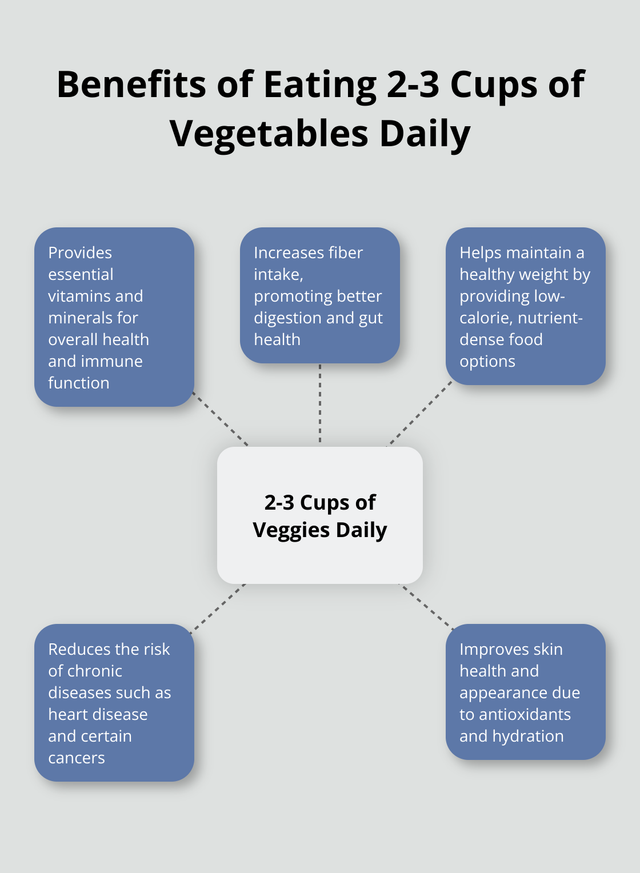 Benefits of Eating 2-3 Cups of Vegetables Daily

Provides essential vitamins and minerals for overall health and immune function

Increases fiber intake, promoting better digestion and gut health

Helps maintain a healthy weight by providing low-calorie, nutrient-dense food options

2-3 Cups of Veggies Daily

Reduces the risk of chronic diseases such as heart disease and certain cancers

Improves skin health and appearance due to antioxidants and hydration