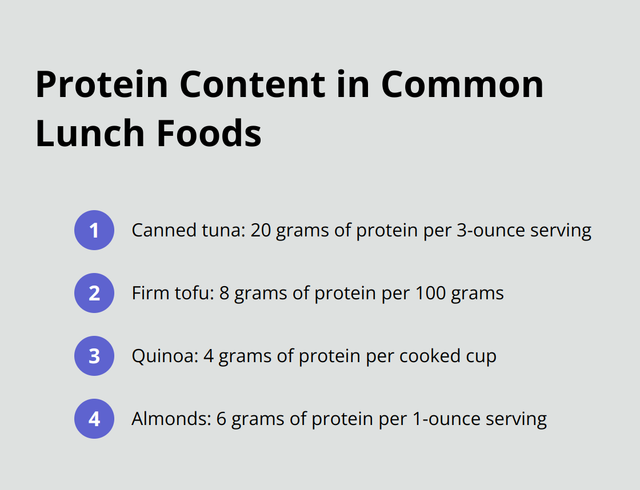 Protein Content in Common Lunch Foods

1 Canned tuna: 20 grams of protein per 3-ounce serving

2 Firm tofu: 8 grams of protein per 100 grams

3 Quinoa: 4 grams of protein per cooked cup

4 Almonds: 6 grams of protein per 1-ounce serving