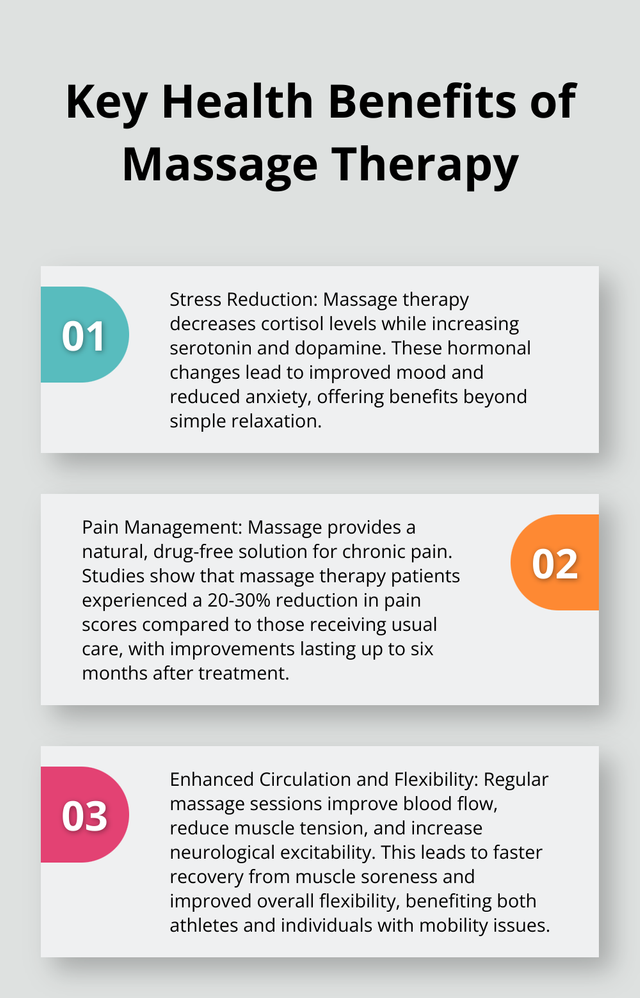 Key Health Benefits of Massage Therapy

01

Stress Reduction: Massage therapy decreases cortisol levels while increasing serotonin and dopamine. These hormonal changes lead to improved mood and reduced anxiety, offering benefits beyond simple relaxation.

Pain Management: Massage provides a natural, drug-free solution for chronic pain. Studies show that massage therapy patients experienced a 20-30% reduction in pain scores compared to those receiving usual care, with improvements lasting up to six months after treatment.

02

03

Enhanced Circulation and Flexibility: Regular massage sessions improve blood flow, reduce muscle tension, and increase neurological excitability. This leads to faster recovery from muscle soreness and improved overall flexibility, benefiting both athletes and individuals with mobility issues.