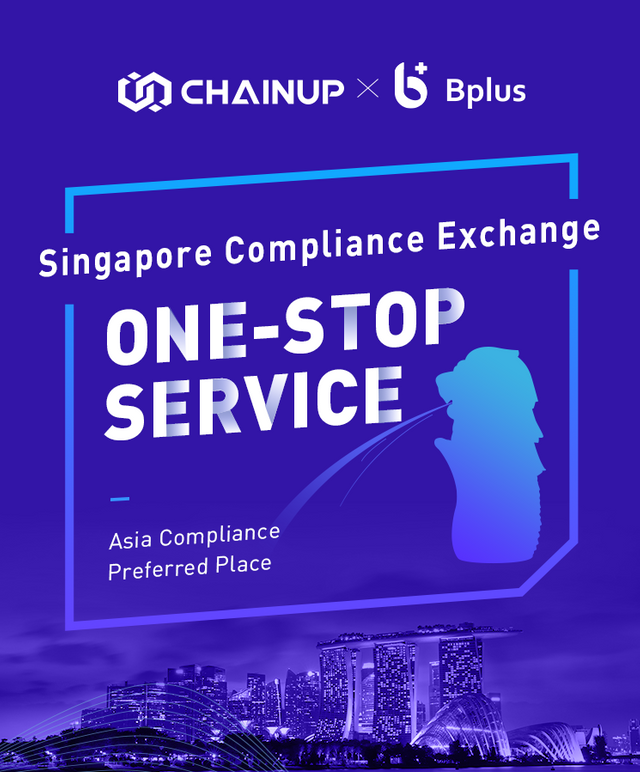 CHAINUP × Bplus

Singapore Compliance Exchange

ONE-STOP SERVICE

Asia Compliance Preferred Place