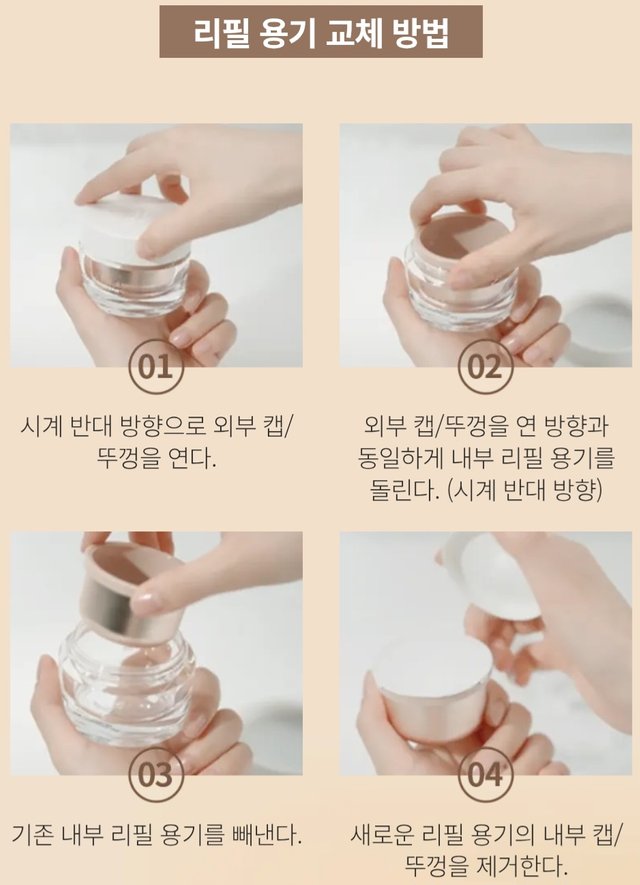 리필 용기 교체 방법

01

시계 반대 방향으로 외부 캡/뚜껑을 연다.

02

외부 캡/뚜껑을 연 방향과 동일하게 내부 리필 용기를 돌린다. (시계 반대 방향)

03

기존 내부 리필 용기를 빼낸다.

04

새로운 리필 용기의 내부 캡/뚜껑을 제거한다.