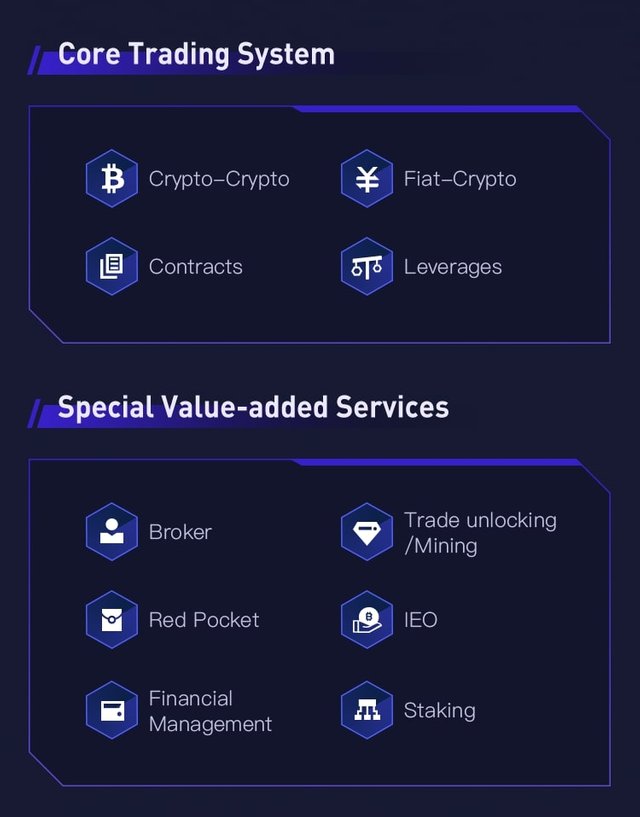 Core Trading System

Crypto–Crypto

Fiat–Crypto

Contracts

Leverages

Special Value-added Services

Broker

Trade unlocking /Mining

Red Pocket

IEO

Financial Management

Staking