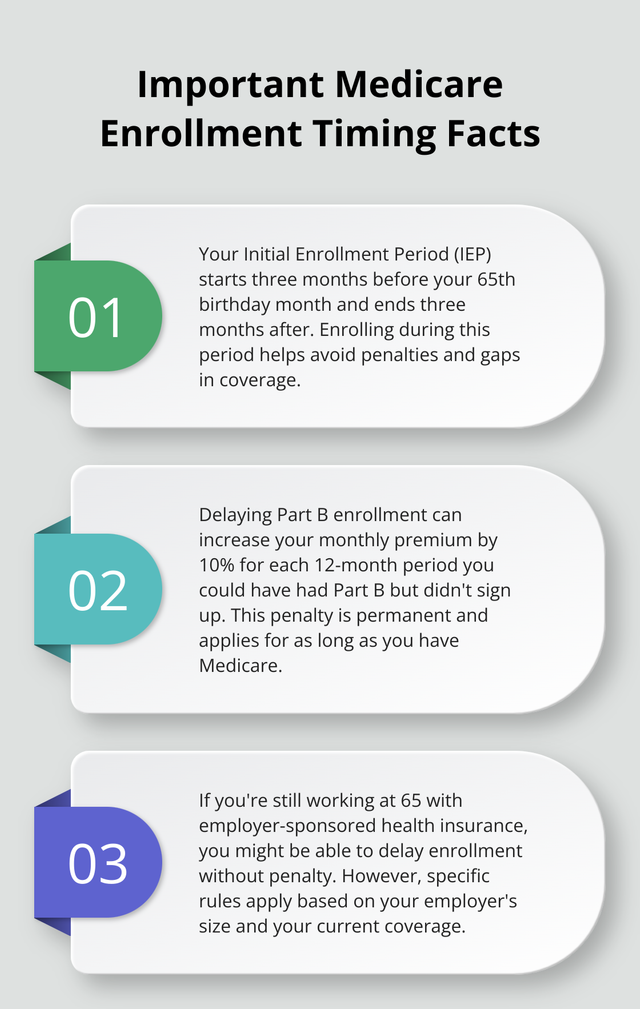 Important Medicare Enrollment Timing Facts

01

Your Initial Enrollment Period (IEP) starts three months before your 65th birthday month and ends three months after. Enrolling during this period helps avoid penalties and gaps in coverage.

02

Delaying Part B enrollment can increase your monthly premium by 10% for each 12-month period you could have had Part B but didn't sign up. This penalty is permanent and applies for as long as you have Medicare.

03

If you're still working at 65 with employer-sponsored health insurance, you might be able to delay enrollment without penalty. However, specific rules apply based on your employer's size and your current coverage.