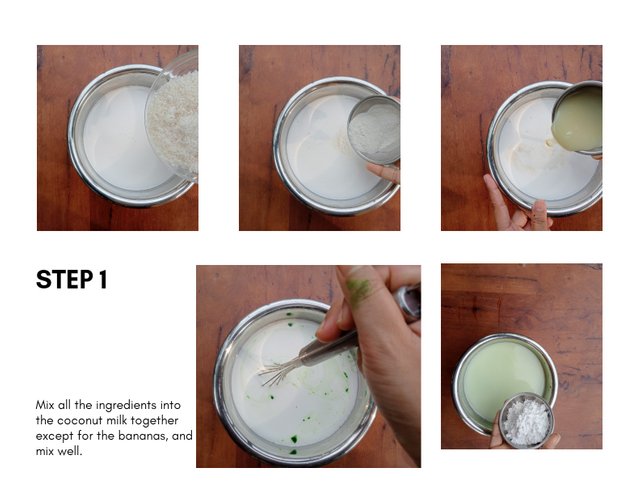 STEP 1

Mix all the ingredients into the coconut milk together except for the bananas, and mix well.