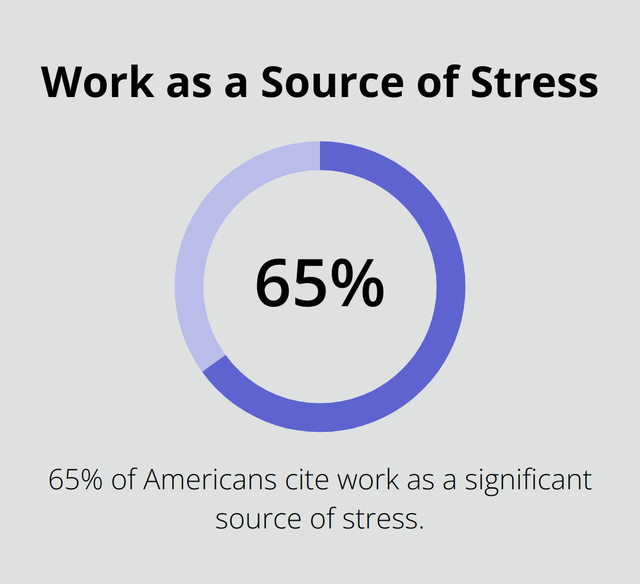 Work as a Source of Stress

65%

65% of Americans cite work as a significant source of stress.