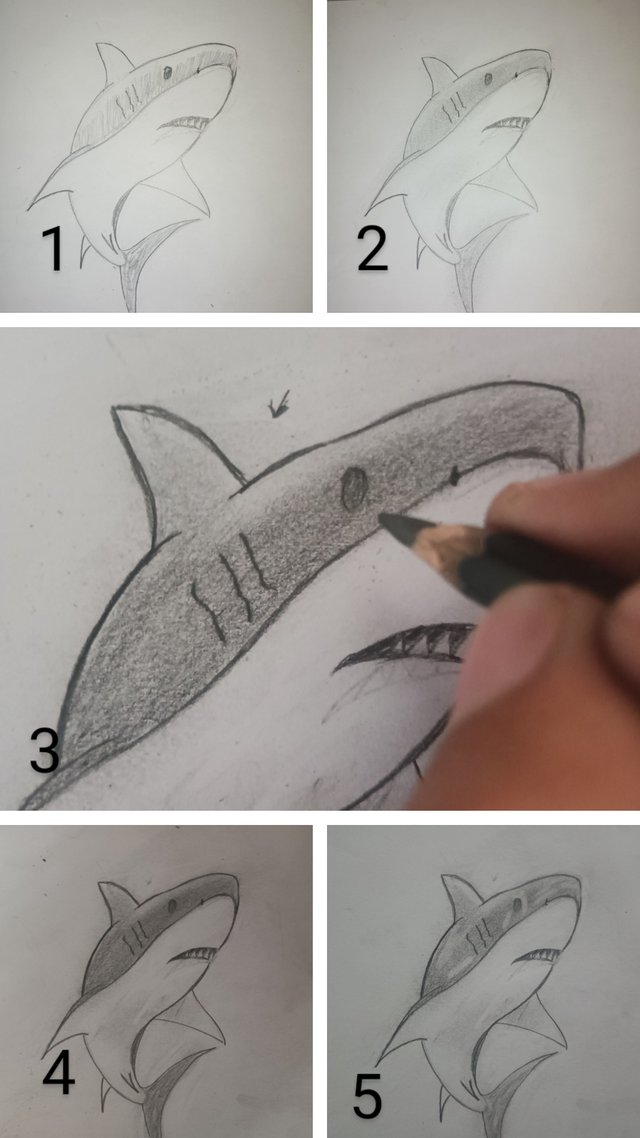 1

2

3

4

5