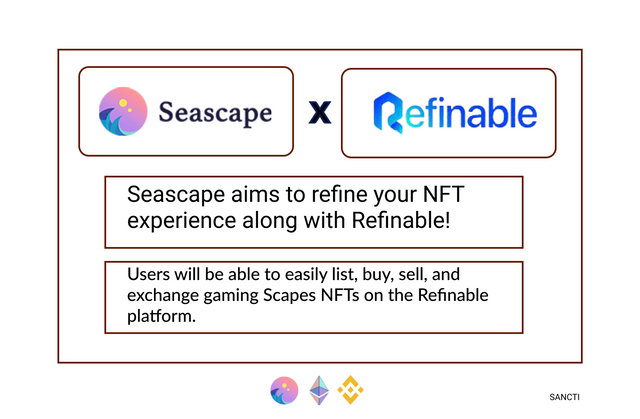 Seascape

X

Refinable

Seascape aims to refine your NFT experience along with Refinable!

Users will be able to easily list, buy, sell, and exchange gaming Scapes NFTs on the Refinable platform.

SANCTI