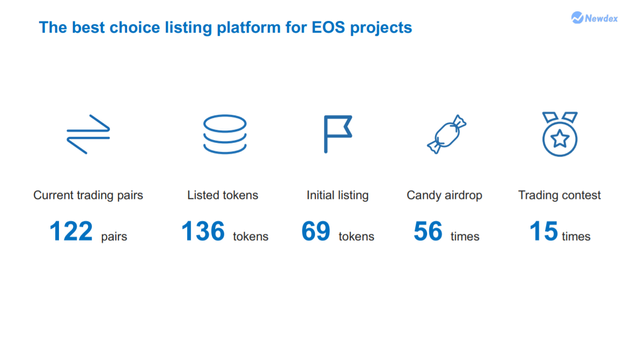 The best choice listing platform for EOS projects

Newdex

Current trading pairs
122 pairs

Listed tokens
136 tokens

Initial listing
69 tokens

Candy airdrop
56 times

Trading contest
15 times