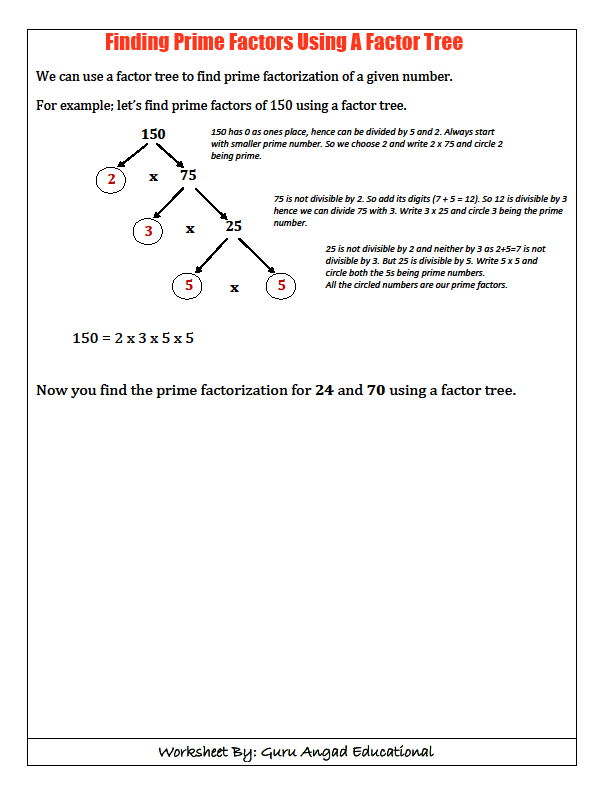 Finding Prime Factors Using A Factor Tree

We can use a factor tree to find prime factorization of a given number.

For example; let's find prime factors of 150 using a factor tree.

150

150 has 0 as ones place, hence can be divided by 5 and 2. Always start with smaller prime number. So we choose 2 and write 2 x 75 and circle 2 being prime.

2 x 75

75 is not divisible by 2. So add its digits (7 + 5 = 12). So 12 is divisible by 3 hence we can divide 75 with 3. Write 3 x 25 and circle 3 being the prime number.

3 x 25

25 is not divisible by 2 and neither by 3 as 2+5=7 is not divisible by 3. But 25 is divisible by 5. Write 5 x 5 and circle both the 5s being prime numbers.
All the circled numbers are our prime factors.

5 x 5

150 = 2 x 3 x 5 x 5

Now you find the prime factorization for 24 and 70 using a factor tree.

Worksheet By: Guru Angad Educational