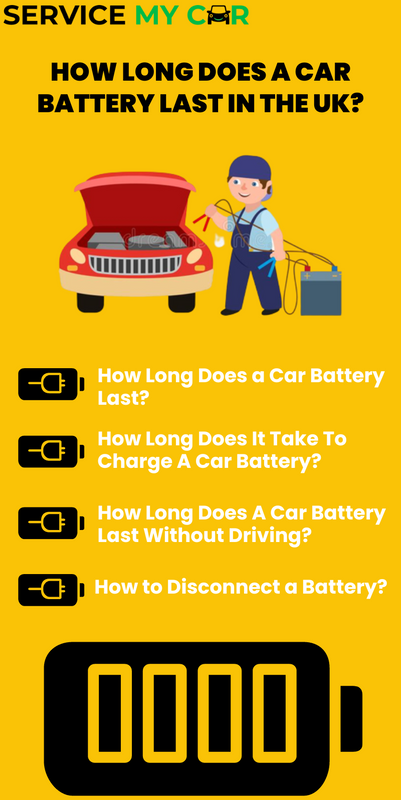 SERVICE MY CAR

HOW LONG DOES A CAR BATTERY LAST IN THE UK?

How Long Does a Car Battery Last?

How Long Does It Take To Charge A Car Battery?

How Long Does A Car Battery Last Without Driving?

How to Disconnect a Battery?