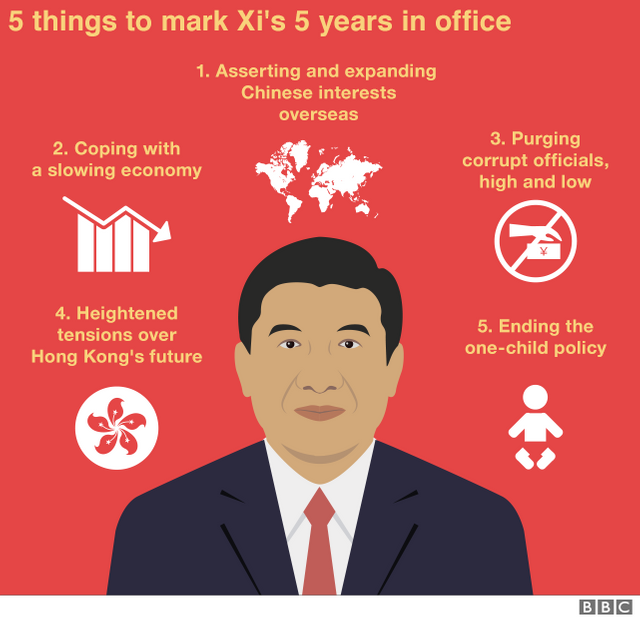 5 things to mark Xi's 5 years in office

1. Asserting and expanding Chinese interests overseas

2. Coping with a slowing economy

3. Purging corrupt officials, high and low

¥

4. Heightened tensions over Hong Kong's future

5. Ending the one-child policy

BBC