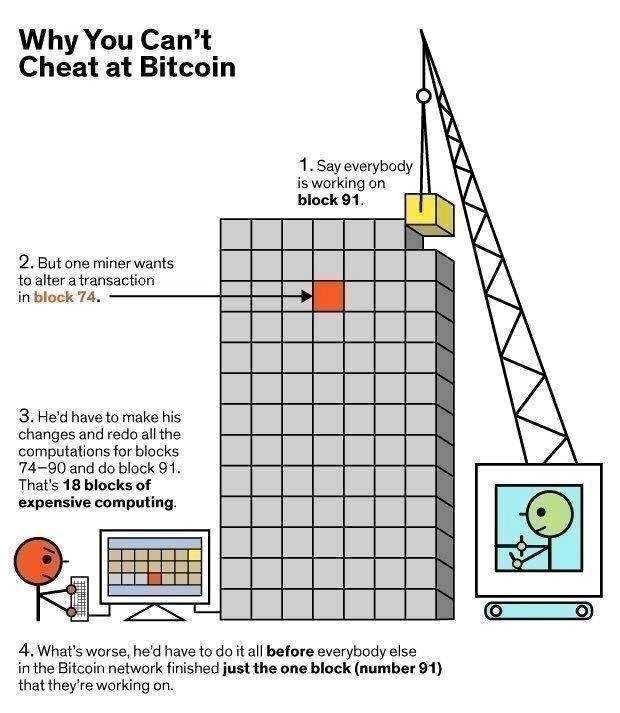 Why You Can't Cheat at Bitcoin

1. Say everybody is working on block 91.

2. But one miner wants to alter a transaction in block 74.

3. He'd have to make his changes and redo all the computations for blocks 74–90 and do block 91. That's 18 blocks of expensive computing.

4. What's worse, he'd have to do it all before everybody else in the Bitcoin network finished just the one block (number 91) that they're working on.