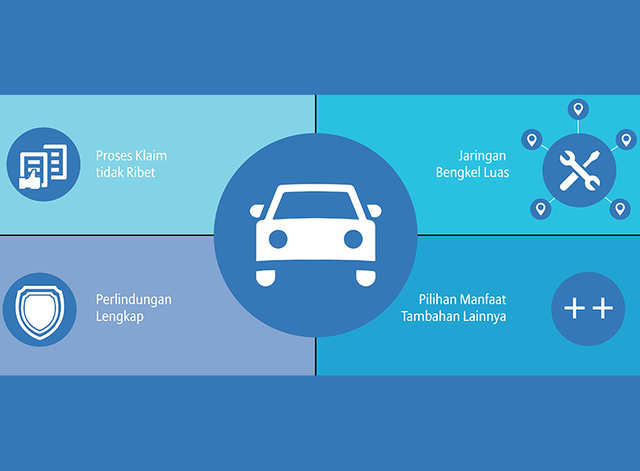 Proses Klaim tidak Ribet

Jaringan Bengkel Luas

Perlindungan Lengkap

Pilihan Manfaat Tambahan Lainnya

++