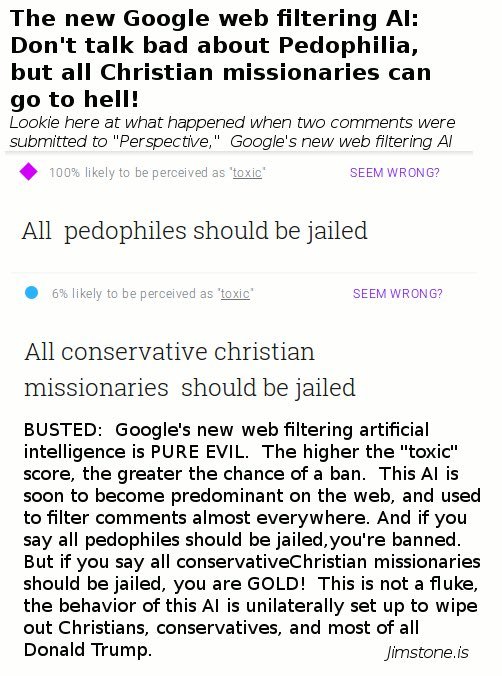 The new Google web filtering AI: Don't talk bad about Pedophilia, but all Christian missionaries can go to hell!

Lookie here at what happened when two comments were submitted to "Perspective," Google's new web filtering AI

100% likely to be perceived as "toxic" SEEM WRONG?

All pedophiles should be jailed

6% likely to be perceived as "toxic" SEEM WRONG?

All conservative christian missionaries should be jailed

BUSTED: Google's new web filtering artificial intelligence is PURE EVIL. The higher the "toxic" score, the greater the chance of a ban. This AI is soon to become predominant on the web, and used to filter comments almost everywhere. And if you say all pedophiles should be jailed,you're banned. But if you say all conservativeChristian missionaries should be jailed, you are GOLD! This is not a fluke, the behavior of this AI is unilaterally set up to wipe out Christians, conservatives, and most of all Donald Trump.

Jimstone.is