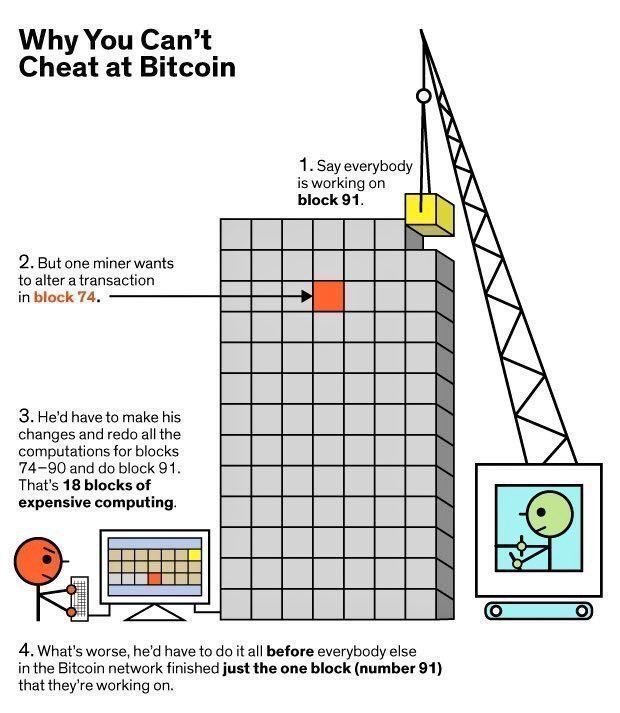 Why You Can't Cheat at Bitcoin

1. Say everybody is working on block 91.

2. But one miner wants to alter a transaction in block 74.

3. He'd have to make his changes and redo all the computations for blocks 74–90 and do block 91. That's 18 blocks of expensive computing.

4. What's worse, he'd have to do it all before everybody else in the Bitcoin network finished just the one block (number 91) that they're working on.