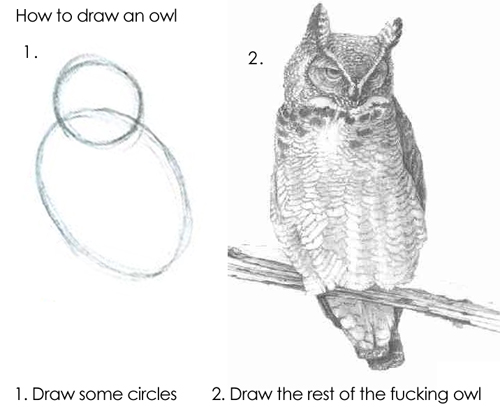 How to draw an owl

1.

2.

1. Draw some circles

2. Draw the rest of the fucking owl