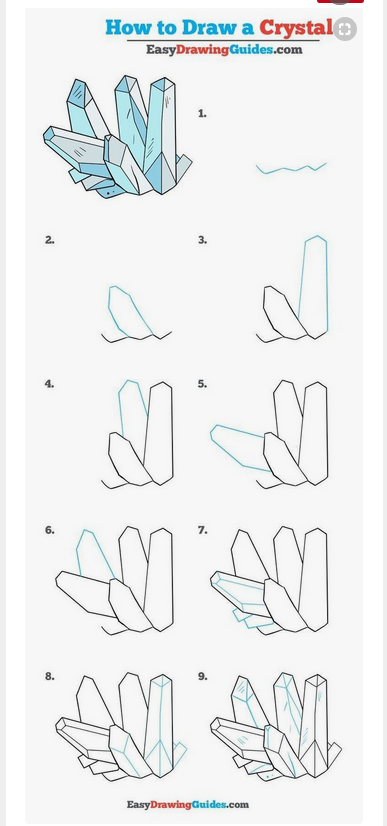 How to Draw a Crystal
EasyDrawingGuides.com

1.

2.

3.

4.

5.

6.

7.

8.

9.

EasyDrawingGuides.com