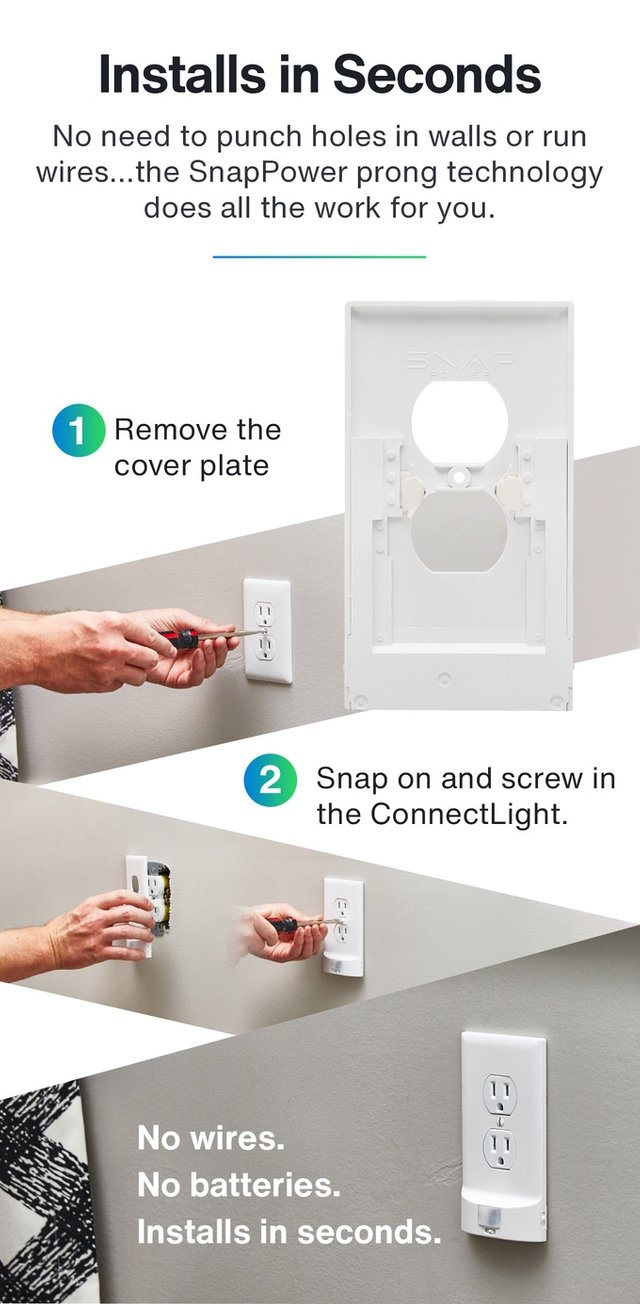 Installs in Seconds

No need to punch holes in walls or run wires...the SnapPower prong technology does all the work for you.

SNAP POWER

1 Remove the cover plate

2 Snap on and screw in the ConnectLight.

No wires.
No batteries.
Installs in seconds.