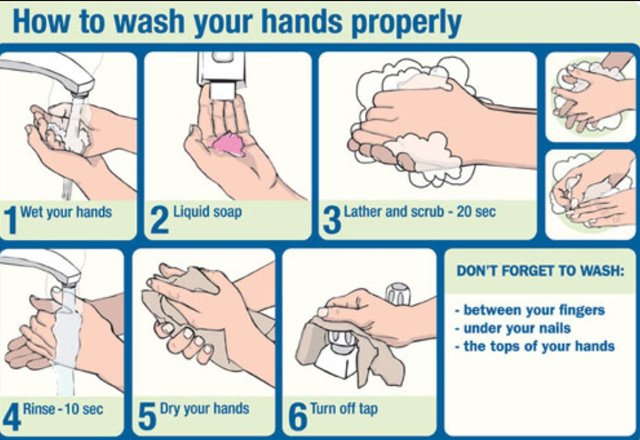 How to wash your hands properly

1 Wet your hands

2 Liquid soap

3 Lather and scrub - 20 sec

4 Rinse - 10 sec

5 Dry your hands

6 Turn off tap

DON'T FORGET TO WASH:

- between your fingers
- under your nails
- the tops of your hands