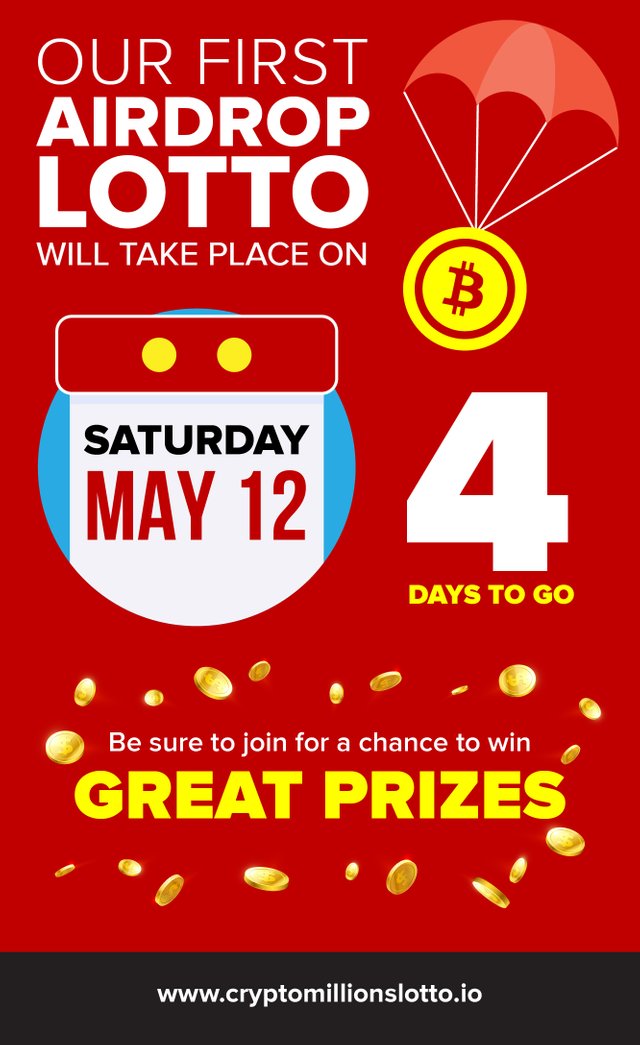 OUR FIRST AIRDROP LOTTO WILL TAKE PLACE ON

SATURDAY
MAY 12

4
DAYS TO GO

Be sure to join for a chance to win
GREAT PRIZES

www.cryptomillionslotto.io