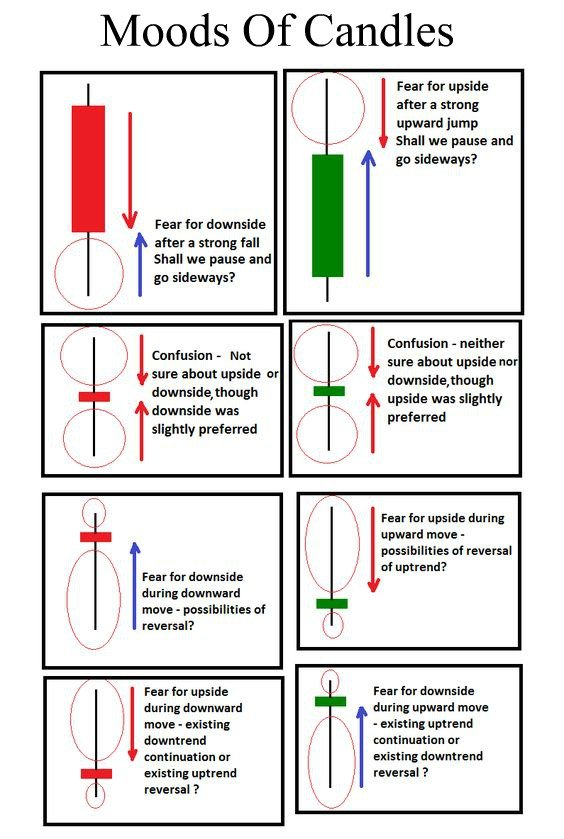 Moods Of Candles

Fear for downside after a strong fall Shall we pause and go sideways?

Fear for upside after a strong upward jump Shall we pause and go sideways?

Confusion - Not sure about upside or downside, though downside was slightly preferred

Confusion - neither sure about upside nor downside, though upside was slightly preferred

Fear for downside during downward move - possibilities of reversal?

Fear for upside during upward move - possibilities of reversal of uptrend?

Fear for upside during downward move - existing downtrend continuation or existing uptrend reversal ?

Fear for downside during upward move - existing uptrend continuation or existing downtrend reversal ?