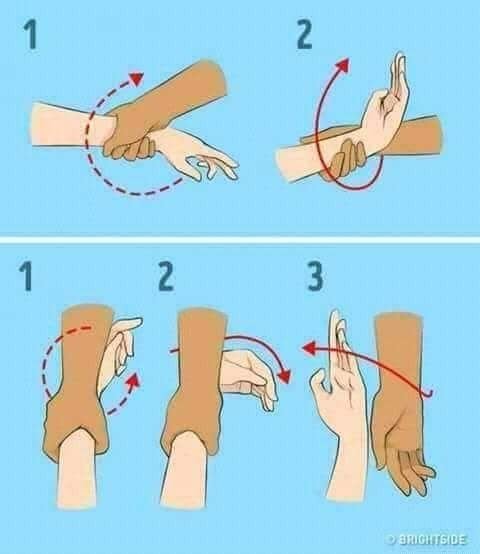 1

2

1

2

3

© BRIGHTSIDE