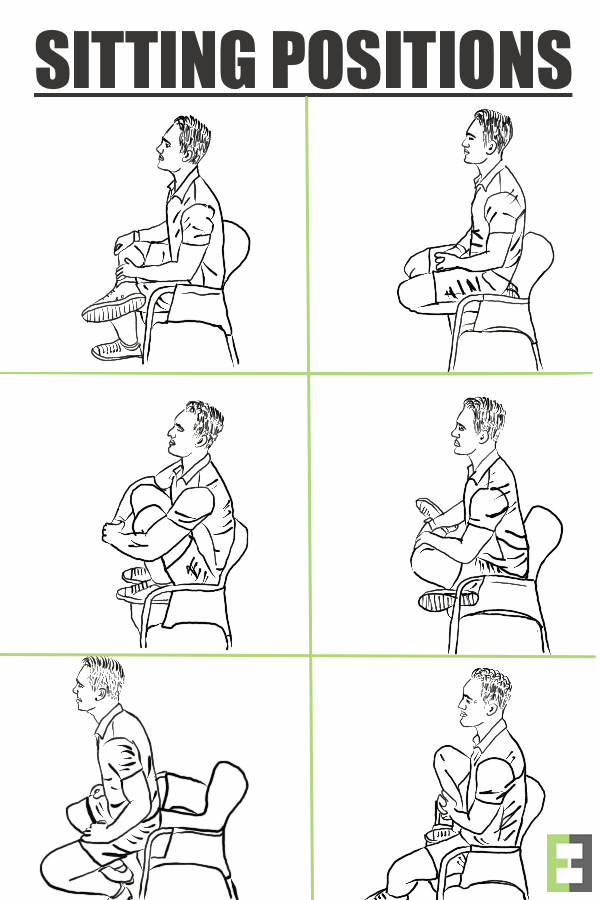 SITTING POSITIONS