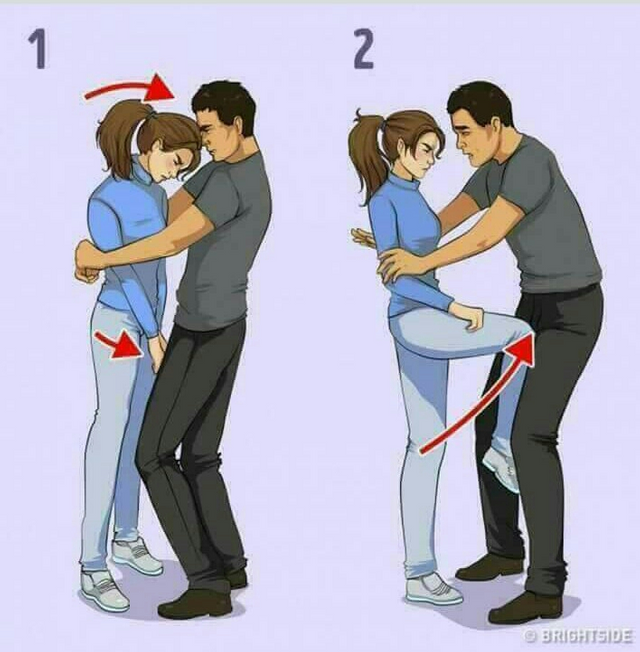 1

2

© BRIGHTSIDE