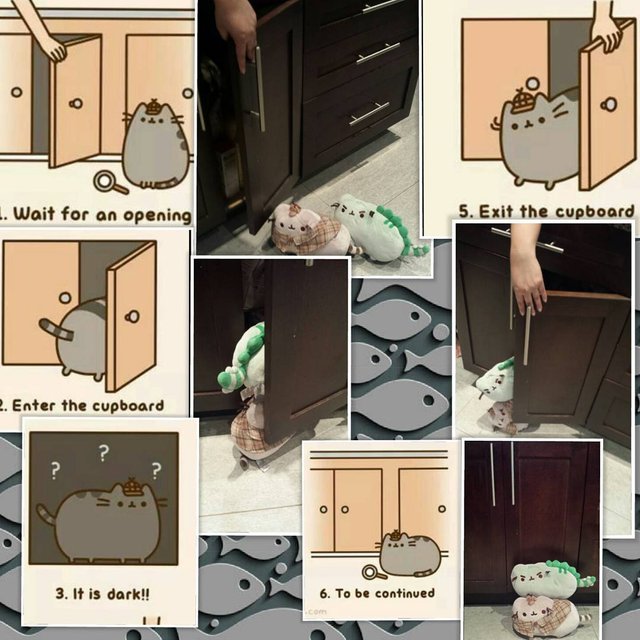 1. Wait for an opening

5. Exit the cupboard

2. Enter the cupboard

? ? ?

3. It is dark!!

6. To be continued

.com