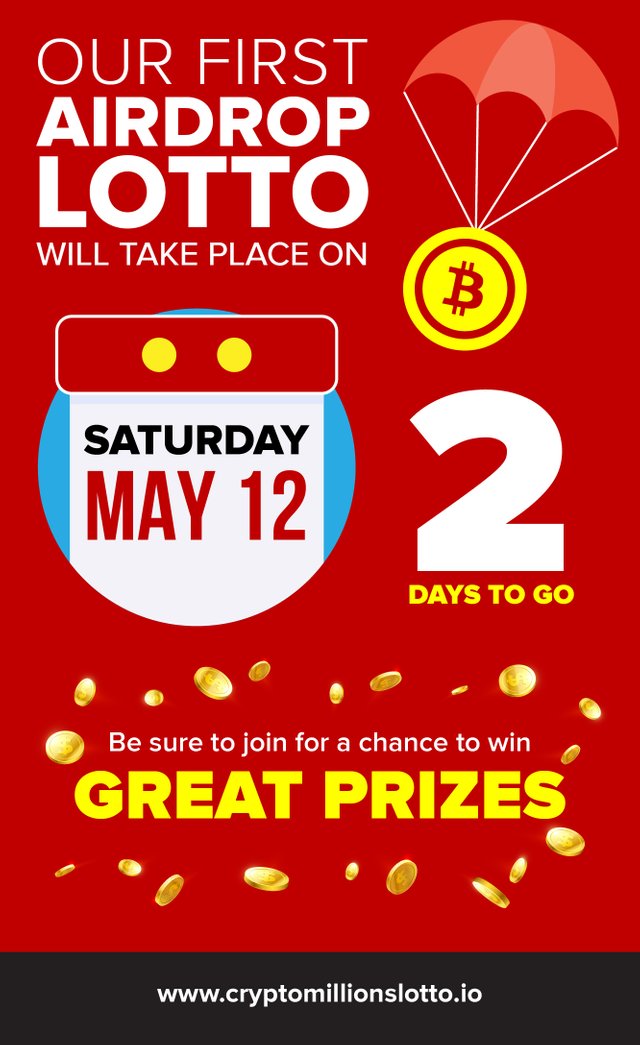 OUR FIRST AIRDROP LOTTO WILL TAKE PLACE ON

SATURDAY
MAY 12

2
DAYS TO GO

Be sure to join for a chance to win
GREAT PRIZES

www.cryptomillionslotto.io