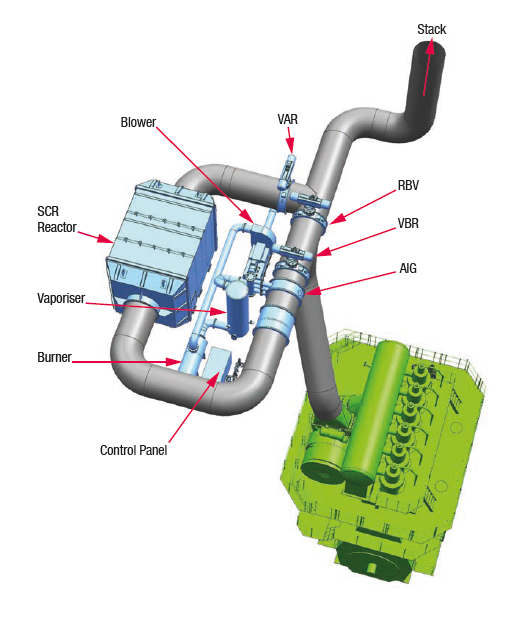 Stack

Blower

VAR

RBV

SCR
Reactor

VBR

AIG

Vaporiser

Burner

Control Panel