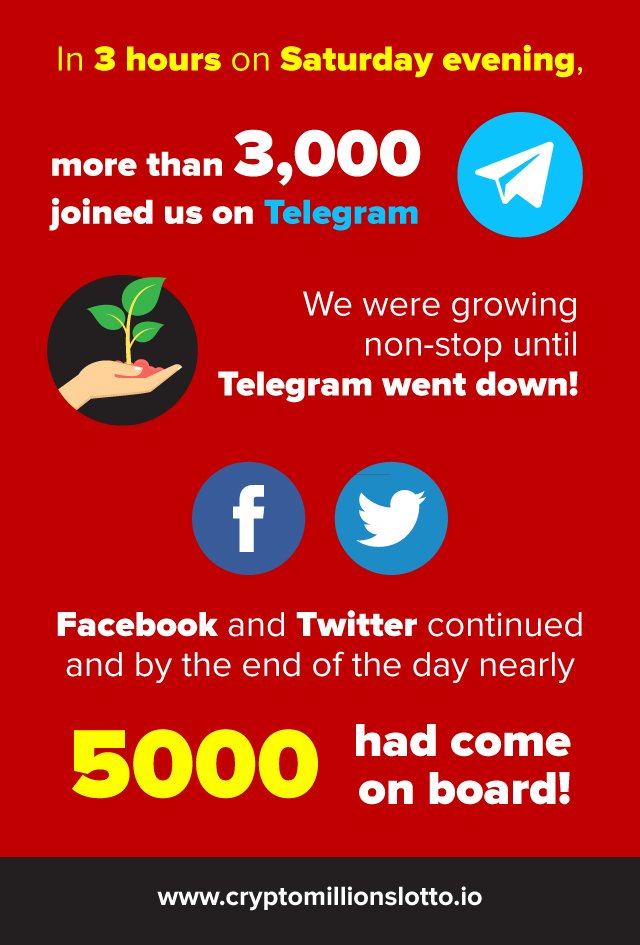 In 3 hours on Saturday evening,

more than 3,000 joined us on Telegram

We were growing non-stop until Telegram went down!

f

Facebook and Twitter continued and by the end of the day nearly

5000 had come on board!

www.cryptomillionslotto.io