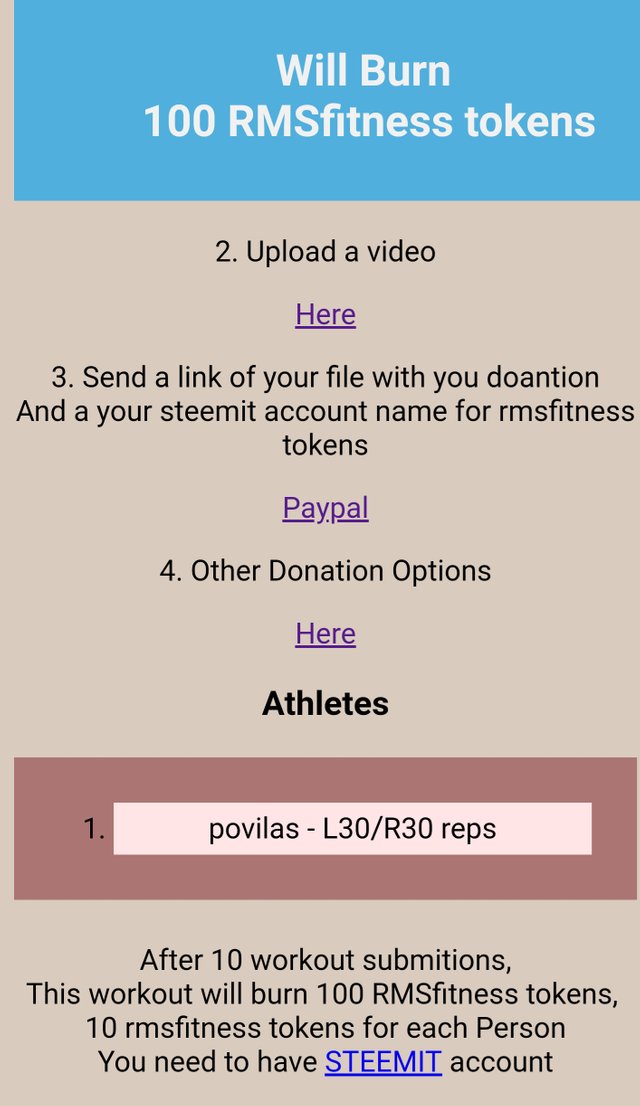 Will Burn
100 RMSfitness tokens

2. Upload a video

Here

3. Send a link of your file with you doantion
And a your steemit account name for rmsfitness tokens

Paypal

4. Other Donation Options

Here

Athletes

1. povilas - L30/R30 reps

After 10 workout submitions,
This workout will burn 100 RMSfitness tokens,
10 rmsfitness tokens for each Person
You need to have STEEMIT account