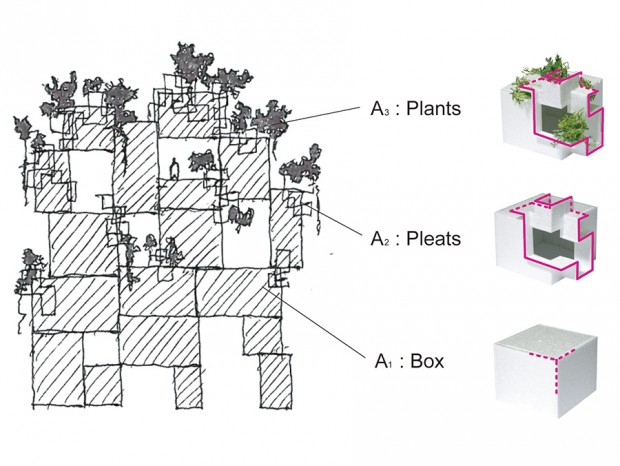 $A_3$ : Plants

$A_2$ : Pleats

$A_1$ : Box