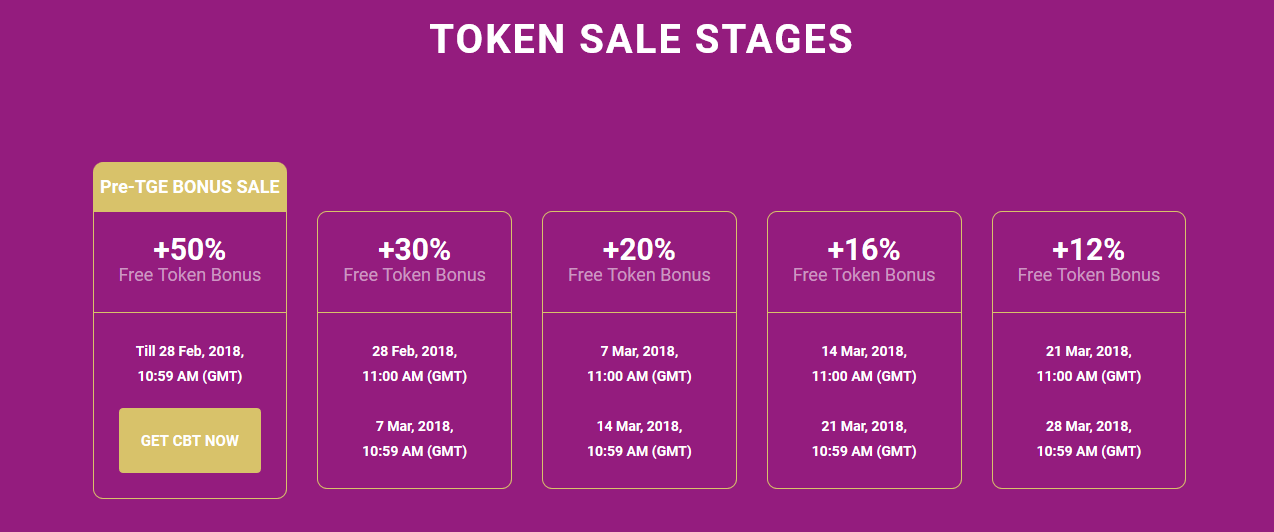 TOKEN SALE STAGES

Pre-TGE BONUS SALE

+50%
Free Token Bonus

Till 28 Feb, 2018,
10:59 AM (GMT)

GET CBT NOW

+30%
Free Token Bonus

28 Feb, 2018,
11:00 AM (GMT)

7 Mar, 2018,
10:59 AM (GMT)

+20%
Free Token Bonus

7 Mar, 2018,
11:00 AM (GMT)

14 Mar, 2018,
10:59 AM (GMT)

+16%
Free Token Bonus

14 Mar, 2018,
11:00 AM (GMT)

21 Mar, 2018,
10:59 AM (GMT)

+12%
Free Token Bonus

21 Mar, 2018,
11:00 AM (GMT)

28 Mar, 2018,
10:59 AM (GMT)