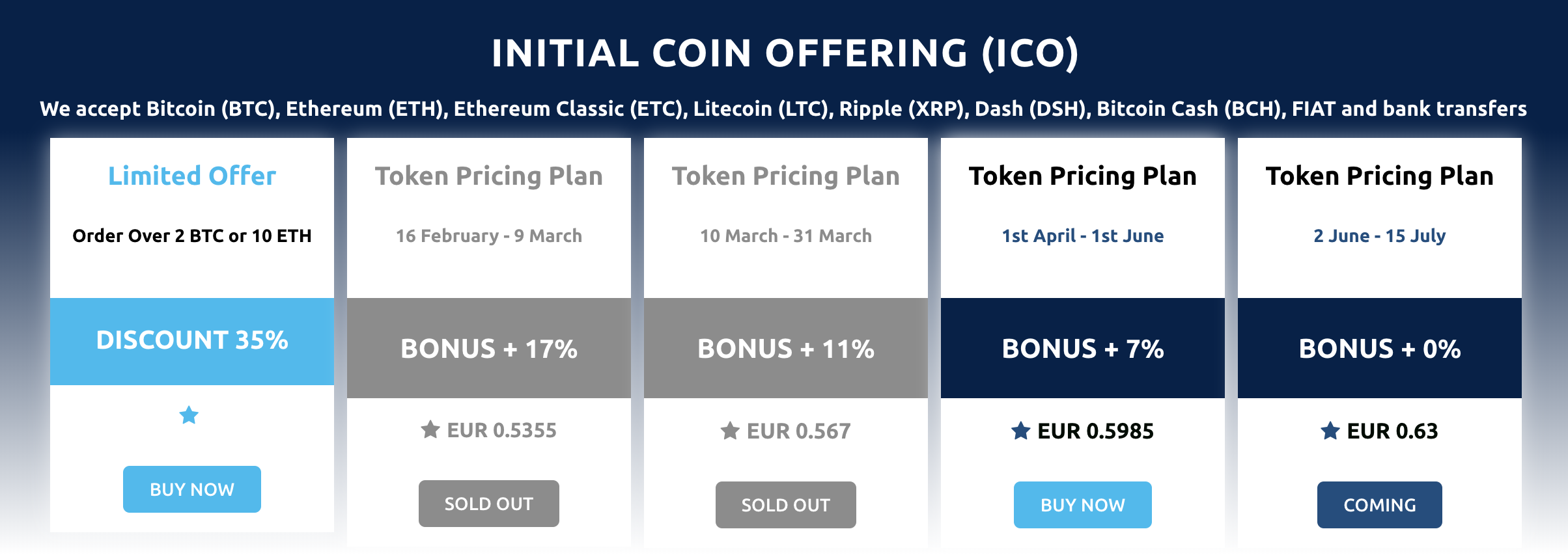 INITIAL COIN OFFERING (ICO)

We accept Bitcoin (BTC), Ethereum (ETH), Ethereum Classic (ETC), Litecoin (LTC), Ripple (XRP), Dash (DSH), Bitcoin Cash (BCH), FIAT and bank transfers

Limited Offer

Order Over 2 BTC or 10 ETH

DISCOUNT 35%

BUY NOW

Token Pricing Plan

16 February - 9 March

BONUS + 17%

EUR 0.5355

SOLD OUT

Token Pricing Plan

10 March - 31 March

BONUS + 11%

EUR 0.567

SOLD OUT

Token Pricing Plan

1st April - 1st June

BONUS + 7%

EUR 0.5985

BUY NOW

Token Pricing Plan

2 June - 15 July

BONUS + 0%

EUR 0.63

COMING