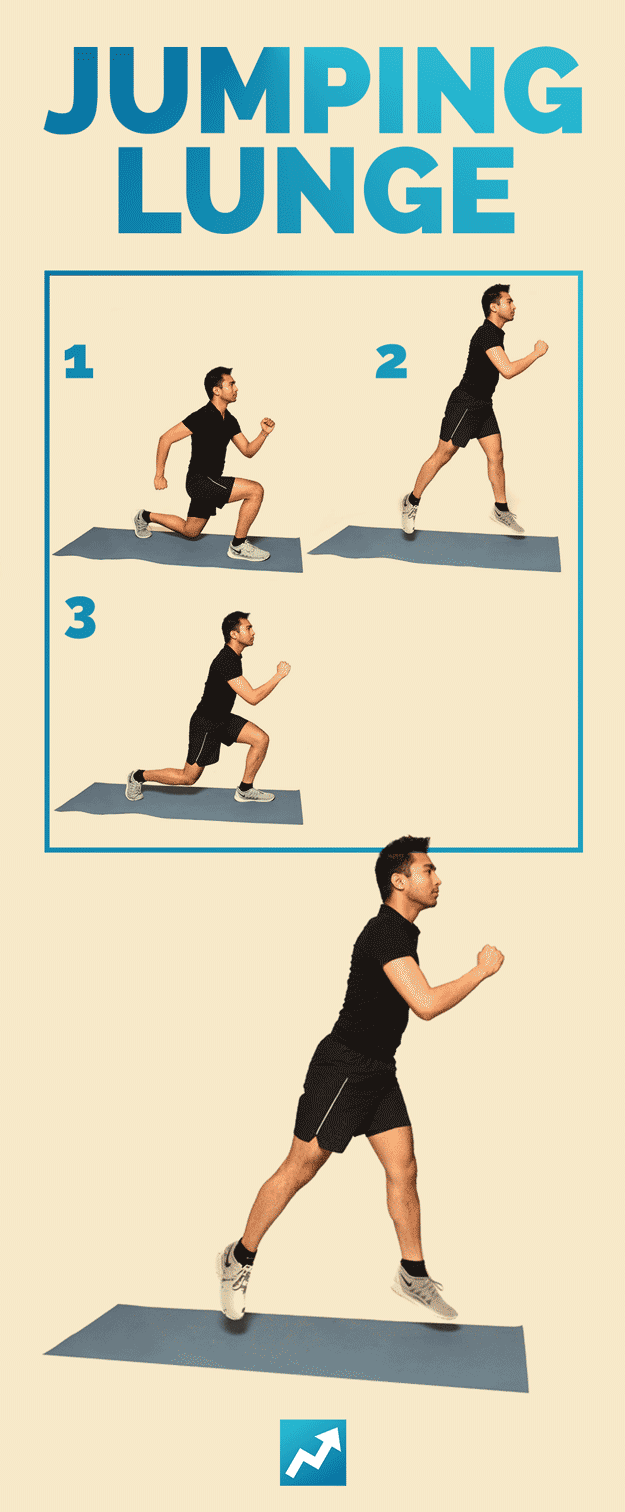 JUMPING LUNGE

1

2

3