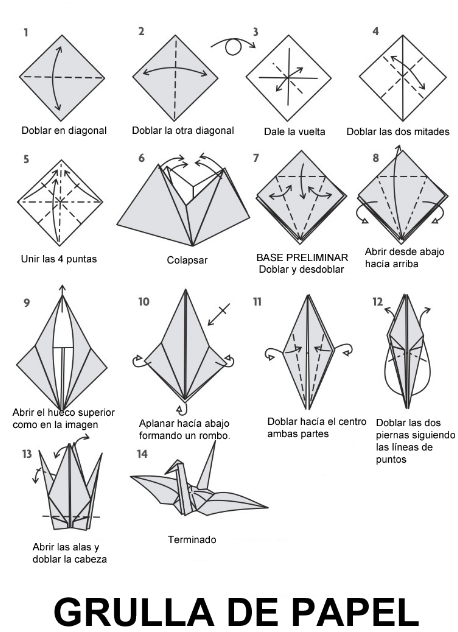 1
Doblar en diagonal

2
Doblar la otra diagonal

3
Dale la vuelta

4
Doblar las dos mitades

5
Unir las 4 puntas

6
Colapsar

7
BASE PRELIMINAR
Doblar y desdoblar

8
Abrir desde abajo hacía arriba

9
Abrir el hueco superior como en la imagen

10
Aplanar hacía abajo formando un rombo.

11
Doblar hacía el centro ambas partes

12
Doblar las dos piernas siguiendo las líneas de puntos

13
Abrir las alas y doblar la cabeza

14
Terminado

GRULLA DE PAPEL