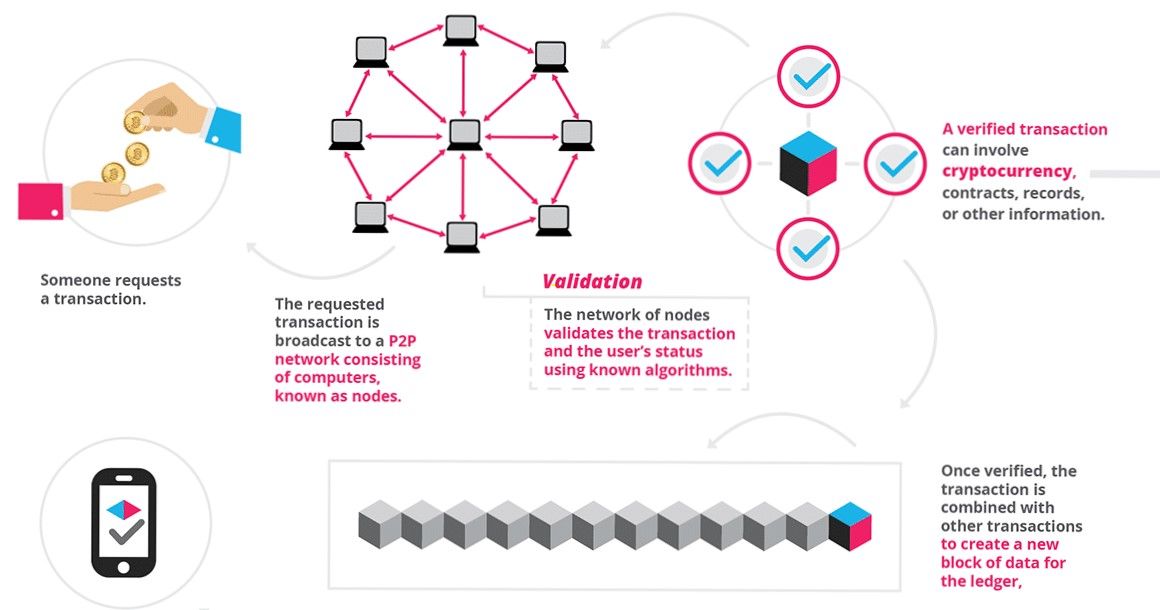 Someone requests a transaction.

The requested transaction is broadcast to a P2P network consisting of computers, known as nodes.

Validation

The network of nodes validates the transaction and the user's status using known algorithms.

A verified transaction can involve cryptocurrency, contracts, records, or other information.

Once verified, the transaction is combined with other transactions to create a new block of data for the ledger,