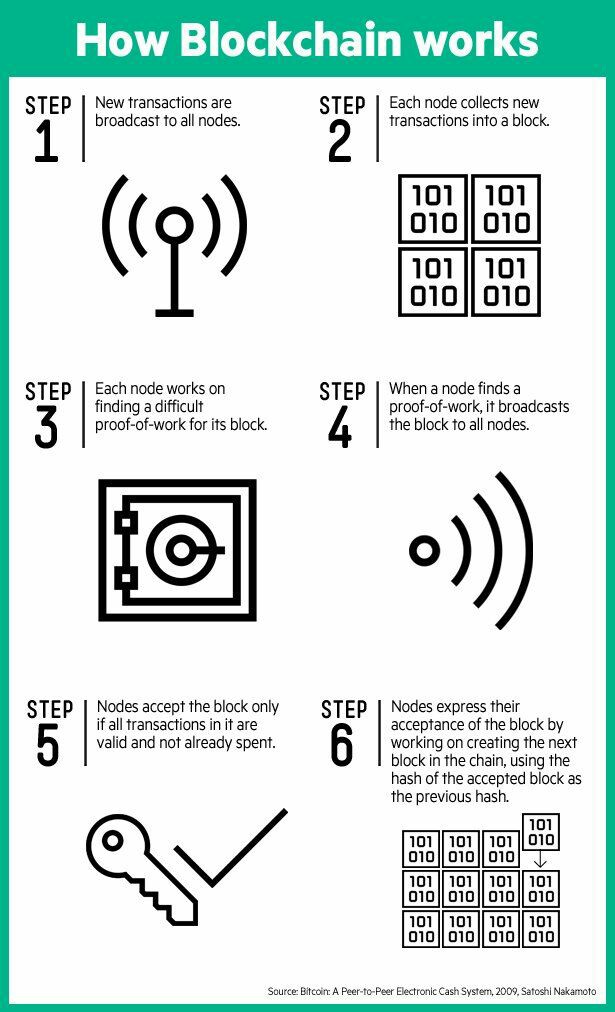 How Blockchain works

STEP 1
New transactions are broadcast to all nodes.

STEP 2
Each node collects new transactions into a block.

101 010
101 010
101 010
101 010

STEP 3
Each node works on finding a difficult proof-of-work for its block.

STEP 4
When a node finds a proof-of-work, it broadcasts the block to all nodes.

STEP 5
Nodes accept the block only if all transactions in it are valid and not already spent.

STEP 6
Nodes express their acceptance of the block by working on creating the next block in the chain, using the hash of the accepted block as the previous hash.

101 010
101 010
101 010
101 010
101 010
101 010
101 010
101 010
101 010
101 010
101 010
101 010
101 010

Source: Bitcoin: A Peer-to-Peer Electronic Cash System, 2009, Satoshi Nakamoto