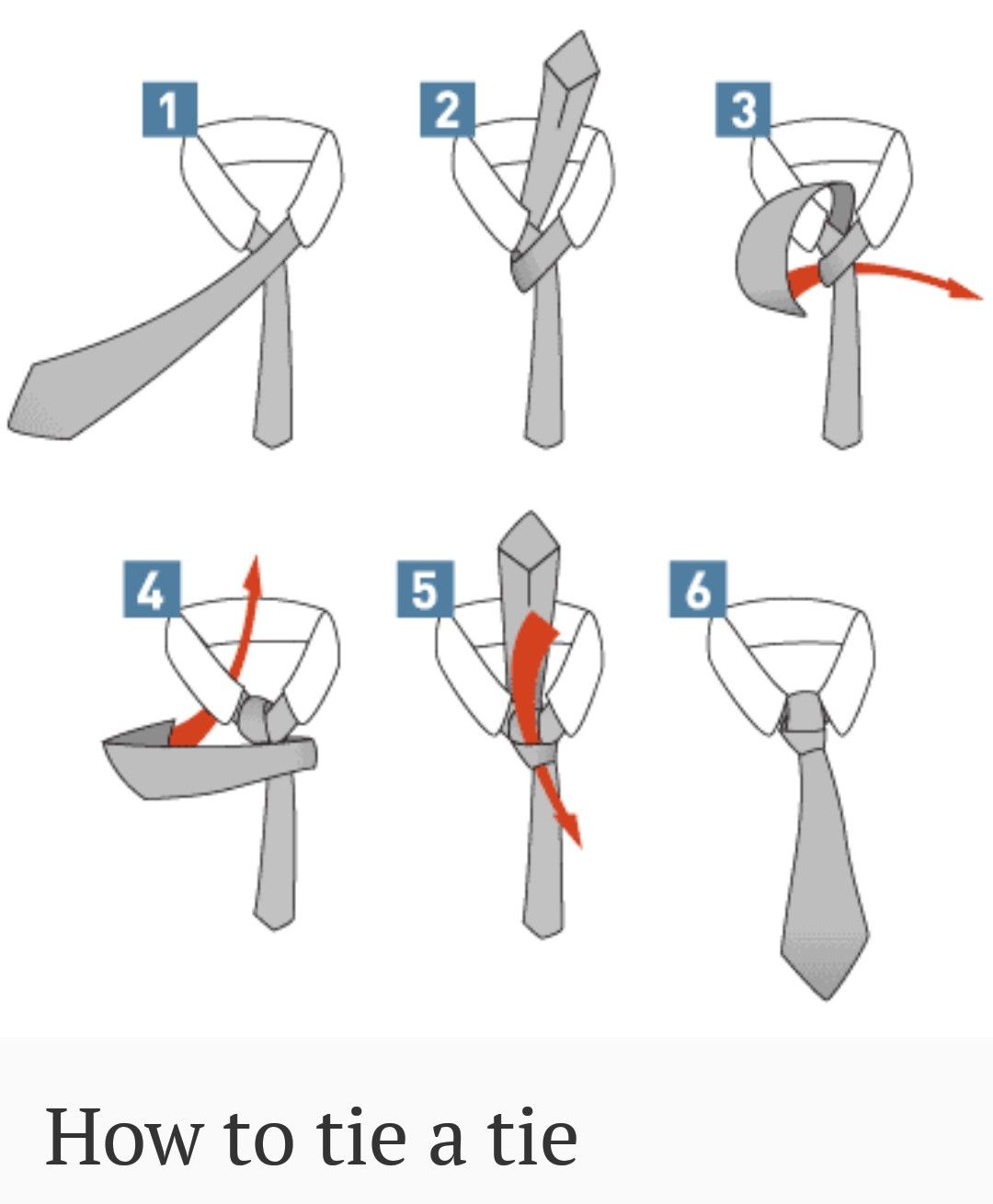 1
2
3
4
5
6

How to tie a tie