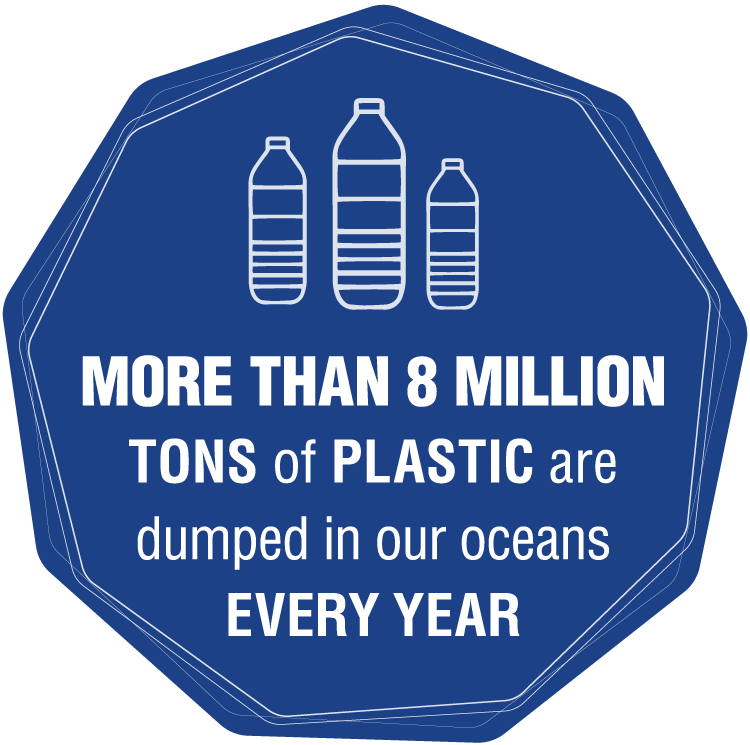 MORE THAN 8 MILLION TONS of PLASTIC are dumped in our oceans EVERY YEAR