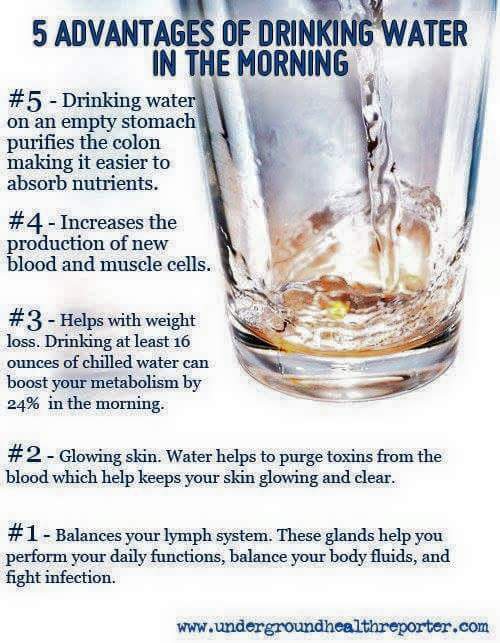 5 ADVANTAGES OF DRINKING WATER IN THE MORNING

#5 - Drinking water on an empty stomach purifies the colon making it easier to absorb nutrients.

#4 - Increases the production of new blood and muscle cells.

#3 - Helps with weight loss. Drinking at least 16 ounces of chilled water can boost your metabolism by 24% in the morning.

#2 - Glowing skin. Water helps to purge toxins from the blood which help keeps your skin glowing and clear.

#1 - Balances your lymph system. These glands help you perform your daily functions, balance your body fluids, and fight infection.

www.undergroundhealthreporter.com