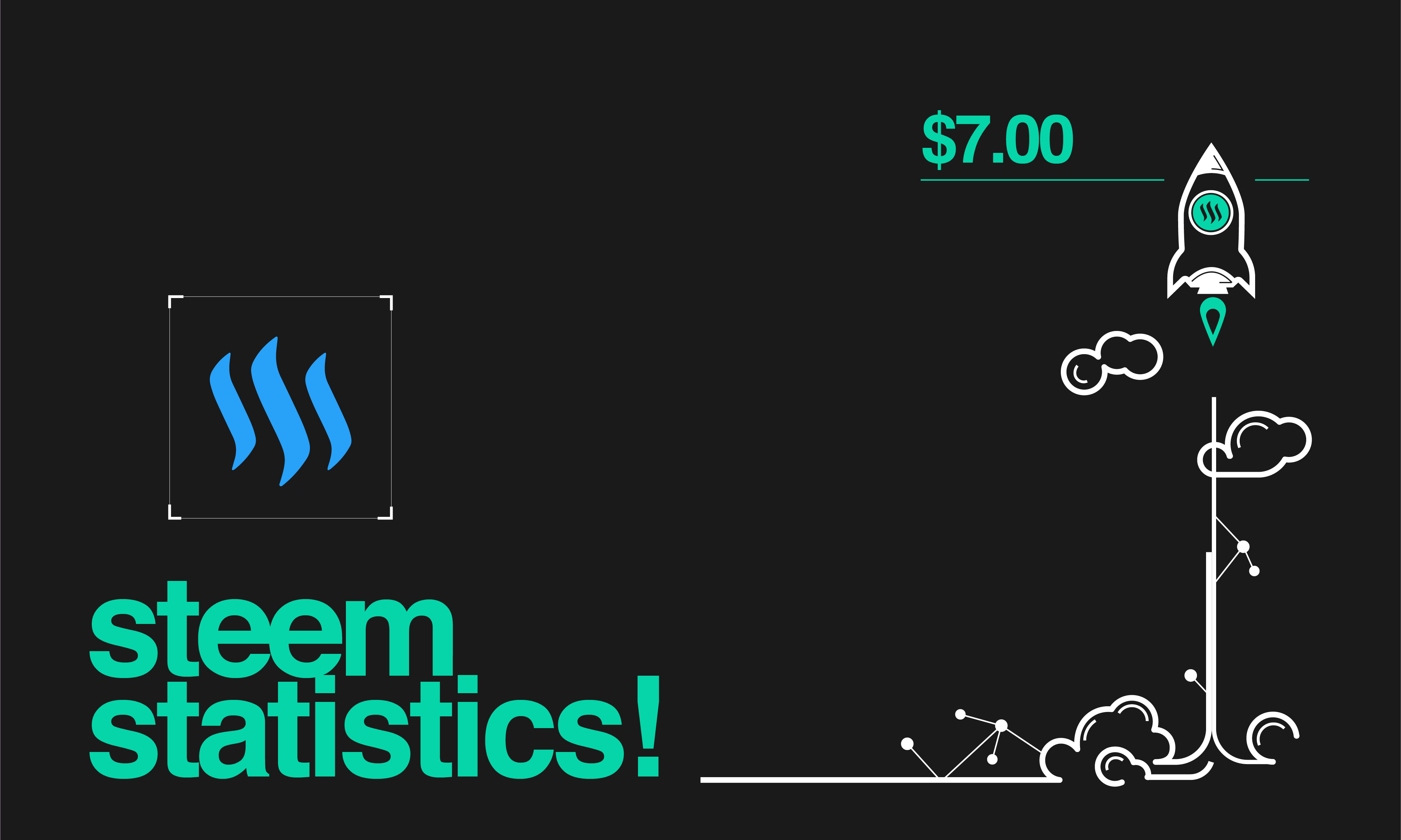 $7.00

steem statistics!