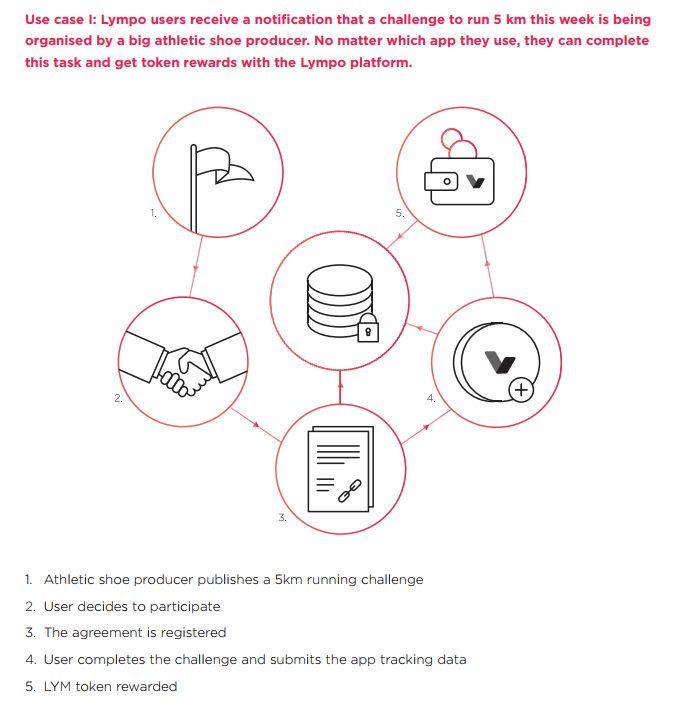 Use case I: Lympo users receive a notification that a challenge to run 5 km this week is being organised by a big athletic shoe producer. No matter which app they use, they can complete this task and get token rewards with the Lympo platform.

1.

5.

2.

4.

3.

1. Athletic shoe producer publishes a 5km running challenge
2. User decides to participate
3. The agreement is registered
4. User completes the challenge and submits the app tracking data
5. LYM token rewarded