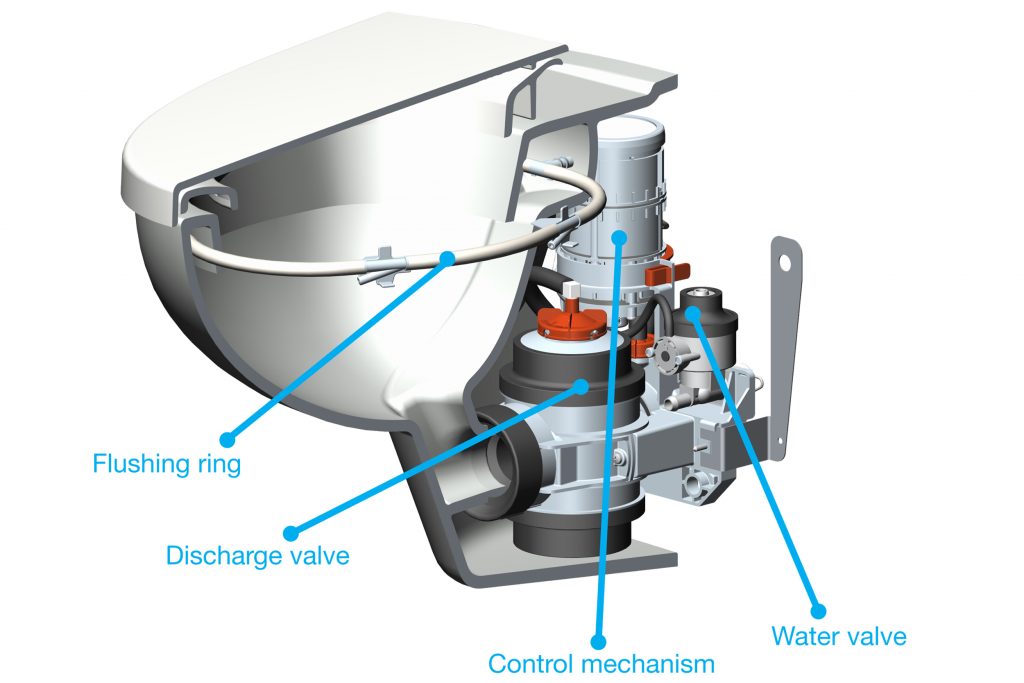 Flushing ring

Discharge valve

Control mechanism

Water valve