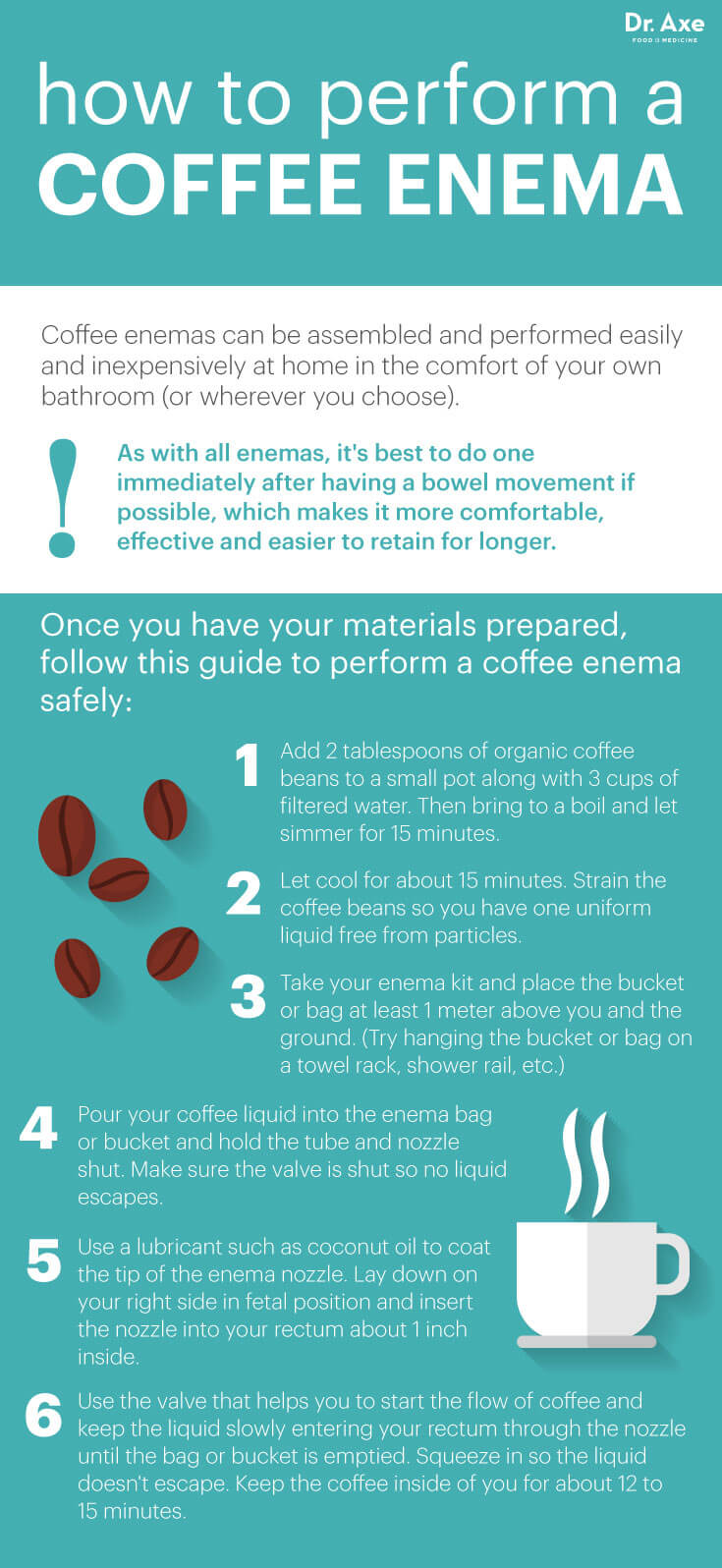 Dr. Axe
FOOD IS MEDICINE

how to perform a
COFFEE ENEMA

Coffee enemas can be assembled and performed easily and inexpensively at home in the comfort of your own bathroom (or wherever you choose).

!

As with all enemas, it's best to do one immediately after having a bowel movement if possible, which makes it more comfortable, effective and easier to retain for longer.

Once you have your materials prepared, follow this guide to perform a coffee enema safely:

1 Add 2 tablespoons of organic coffee beans to a small pot along with 3 cups of filtered water. Then bring to a boil and let simmer for 15 minutes.

2 Let cool for about 15 minutes. Strain the coffee beans so you have one uniform liquid free from particles.

3 Take your enema kit and place the bucket or bag at least 1 meter above you and the ground. (Try hanging the bucket or bag on a towel rack, shower rail, etc.)

4 Pour your coffee liquid into the enema bag or bucket and hold the tube and nozzle shut. Make sure the valve is shut so no liquid escapes.

5 Use a lubricant such as coconut oil to coat the tip of the enema nozzle. Lay down on your right side in fetal position and insert the nozzle into your rectum about 1 inch inside.

6 Use the valve that helps you to start the flow of coffee and keep the liquid slowly entering your rectum through the nozzle until the bag or bucket is emptied. Squeeze in so the liquid doesn't escape. Keep the coffee inside of you for about 12 to 15 minutes.