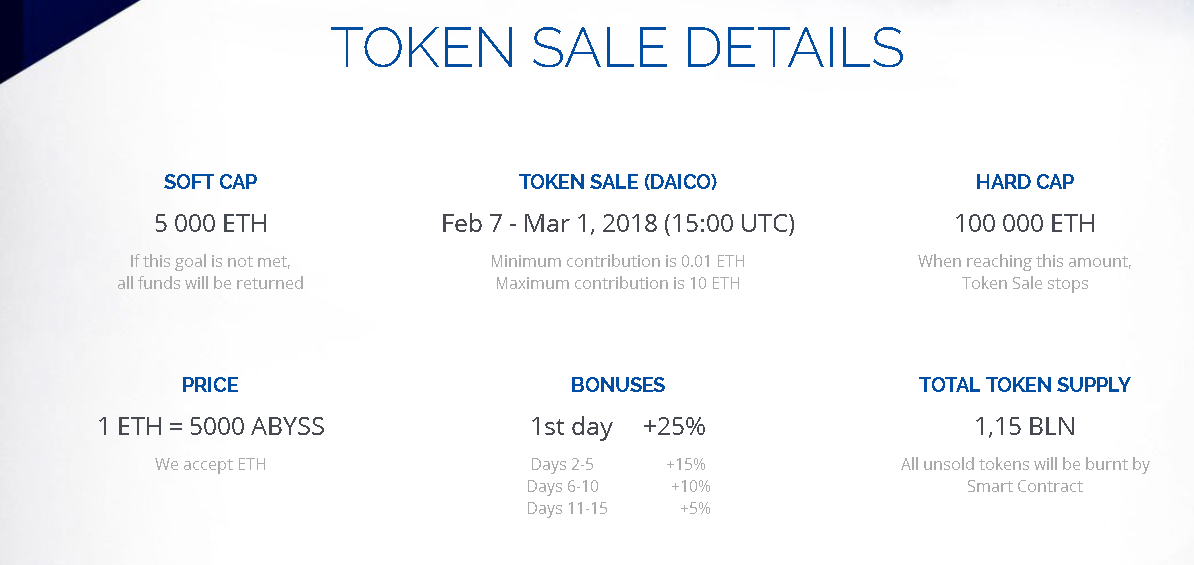 TOKEN SALE DETAILS

SOFT CAP

5 000 ETH

If this goal is not met, all funds will be returned

TOKEN SALE (DAICO)

Feb 7 - Mar 1, 2018 (15:00 UTC)

Minimum contribution is 0.01 ETH
Maximum contribution is 10 ETH

HARD CAP

100 000 ETH

When reaching this amount, Token Sale stops

PRICE

1 ETH = 5000 ABYSS

We accept ETH

BONUSES

1st day +25%

Days 2-5 +15%
Days 6-10 +10%
Days 11-15 +5%

TOTAL TOKEN SUPPLY

1,15 BLN

All unsold tokens will be burnt by Smart Contract