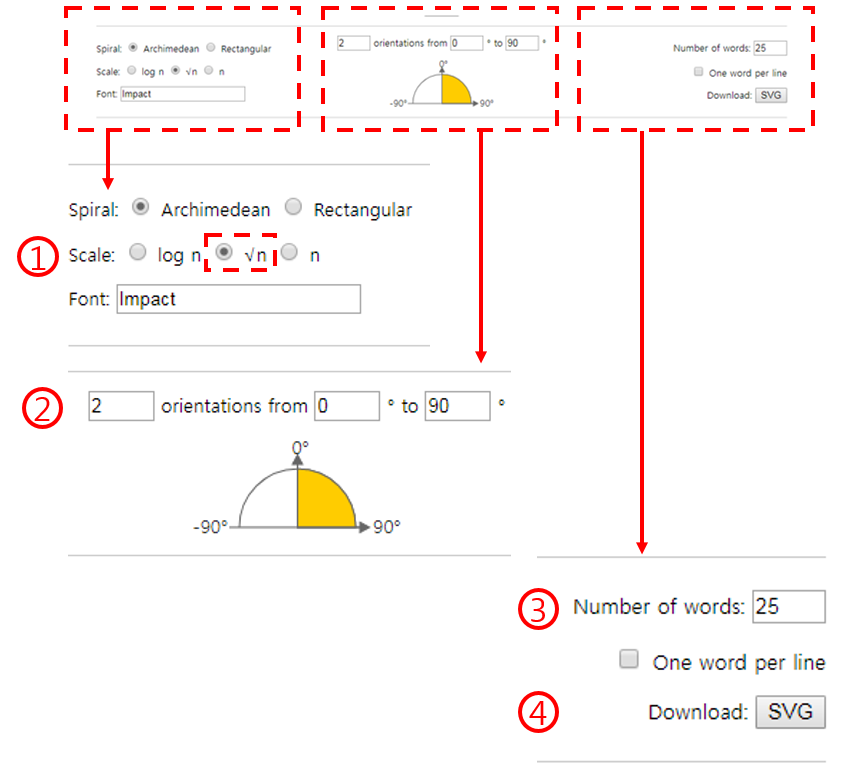 Spiral: Archimedean Rectangular
Scale: log n √n n
Font: Impact

2 orientations from 0 ° to 90 °
0°
-90° 90°

Number of words: 25
One word per line
Download: SVG

Spiral: Archimedean Rectangular
① Scale: log n √n n
Font: Impact

② 2 orientations from 0 ° to 90 °
0°
-90° 90°

③ Number of words: 25
One word per line
④ Download: SVG